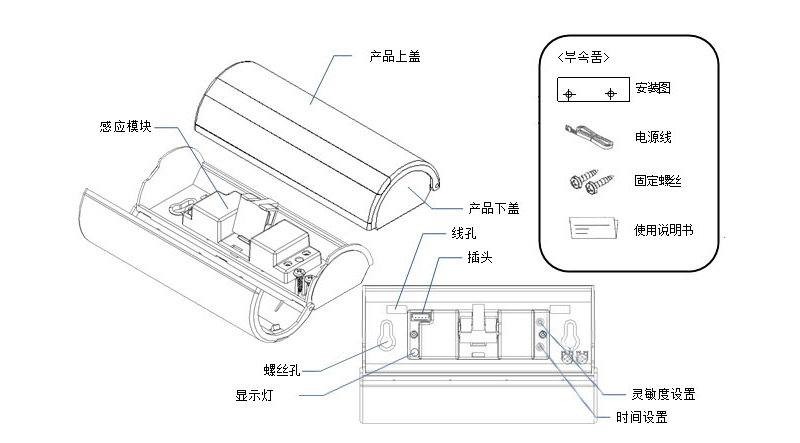 产品上盖

感应模块

产品下盖

线孔

插头

螺丝孔

显示灯

灵敏度设置

时间设置

<부속품>

安装图

电源线

固定螺丝

使用说明书